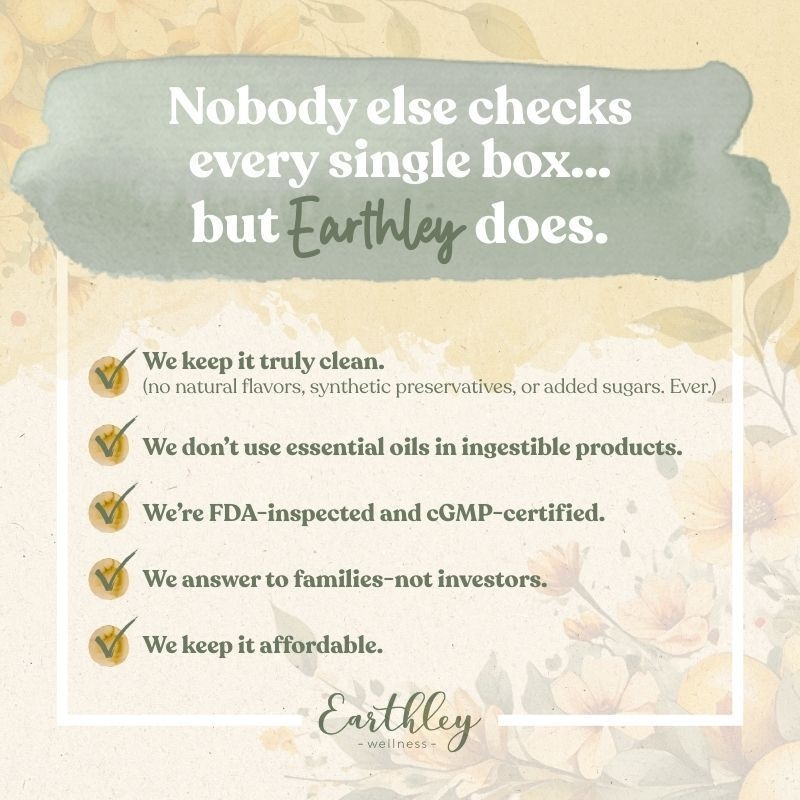 Nobody else checks every single box... but Earthley does.

We keep it truly clean.
(no natural flavors, synthetic preservatives, or added sugars. Ever.)

We don't use essential oils in ingestible products.

We're FDA-inspected and cGMP-certified.

We answer to families-not investors.

We keep it affordable.

Earthley
- wellness -