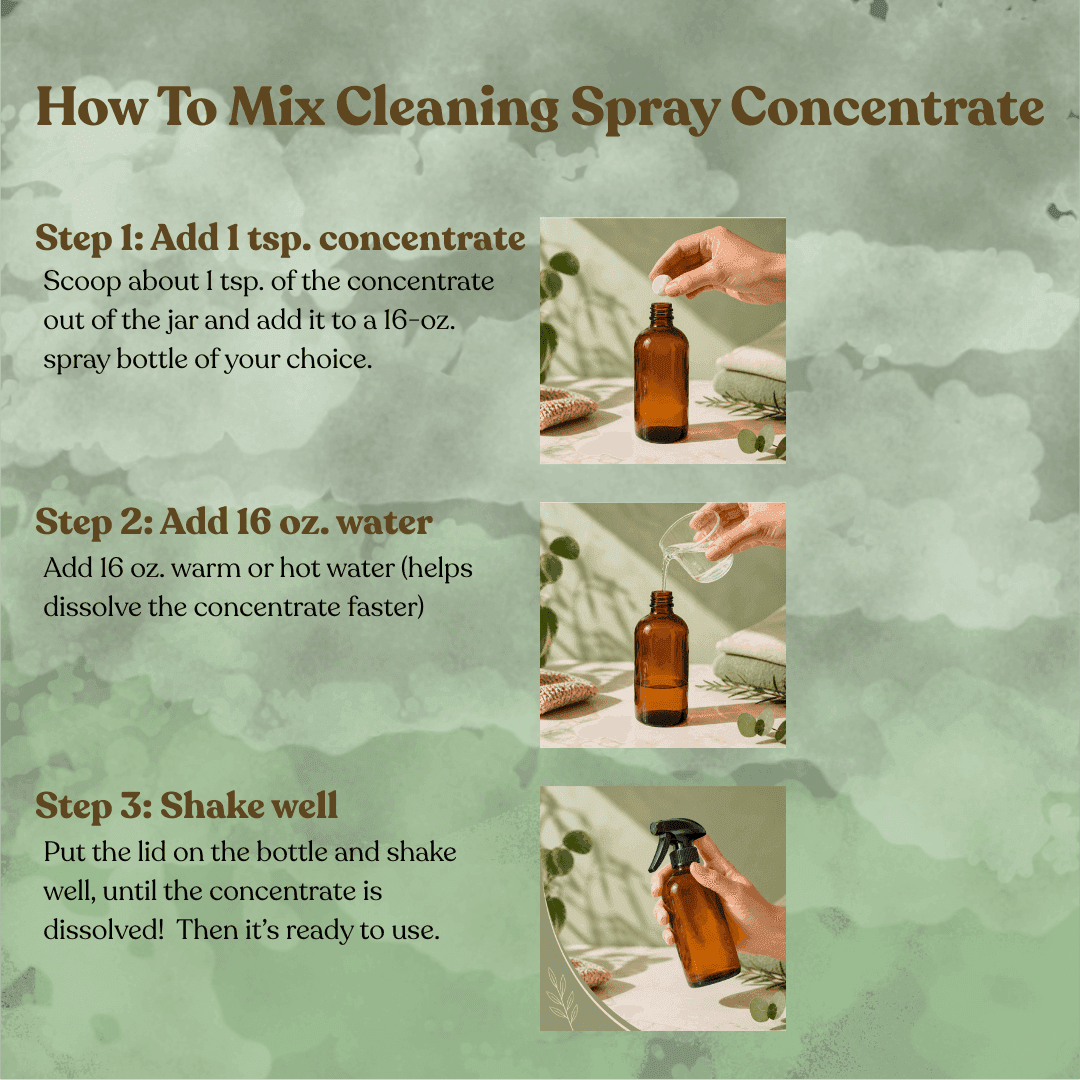 How To Mix Cleaning Spray Concentrate

Step 1: Add 1 tsp. concentrate

Scoop about 1 tsp. of the concentrate out of the jar and add it to a 16-oz. spray bottle of your choice.

Step 2: Add 16 oz. water

Add 16 oz. warm or hot water (helps dissolve the concentrate faster)

Step 3: Shake well

Put the lid on the bottle and shake well, until the concentrate is dissolved! Then it's ready to use.