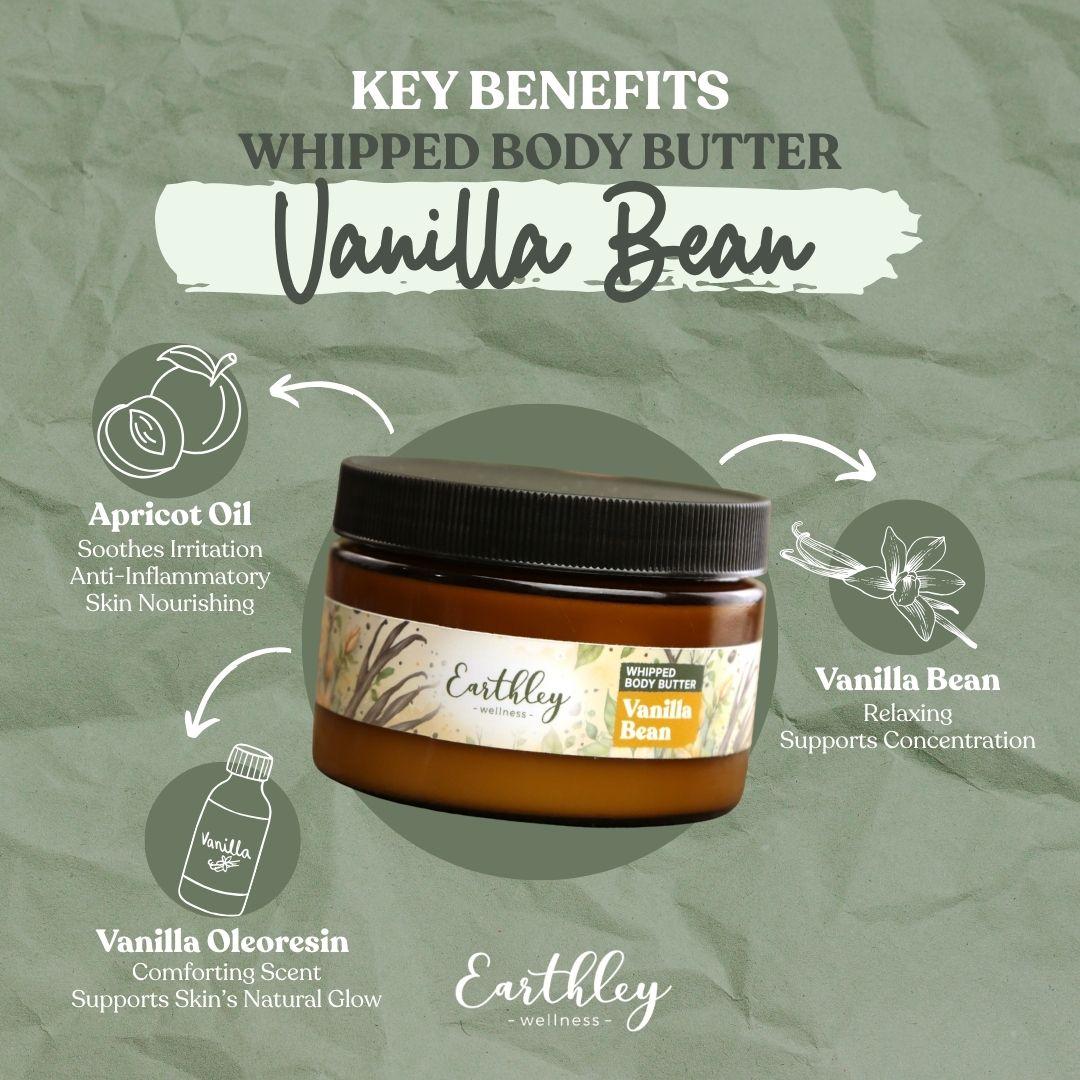 KEY BENEFITS
WHIPPED BODY BUTTER
Vanilla Bean

Apricot Oil
Soothes Irritation
Anti-Inflammatory
Skin Nourishing

Earthley
- wellness -
WHIPPED BODY BUTTER
Vanilla Bean

Vanilla Bean
Relaxing
Supports Concentration

Vanilla

Vanilla Oleoresin
Comforting Scent
Supports Skin's Natural Glow

Earthley
- wellness -