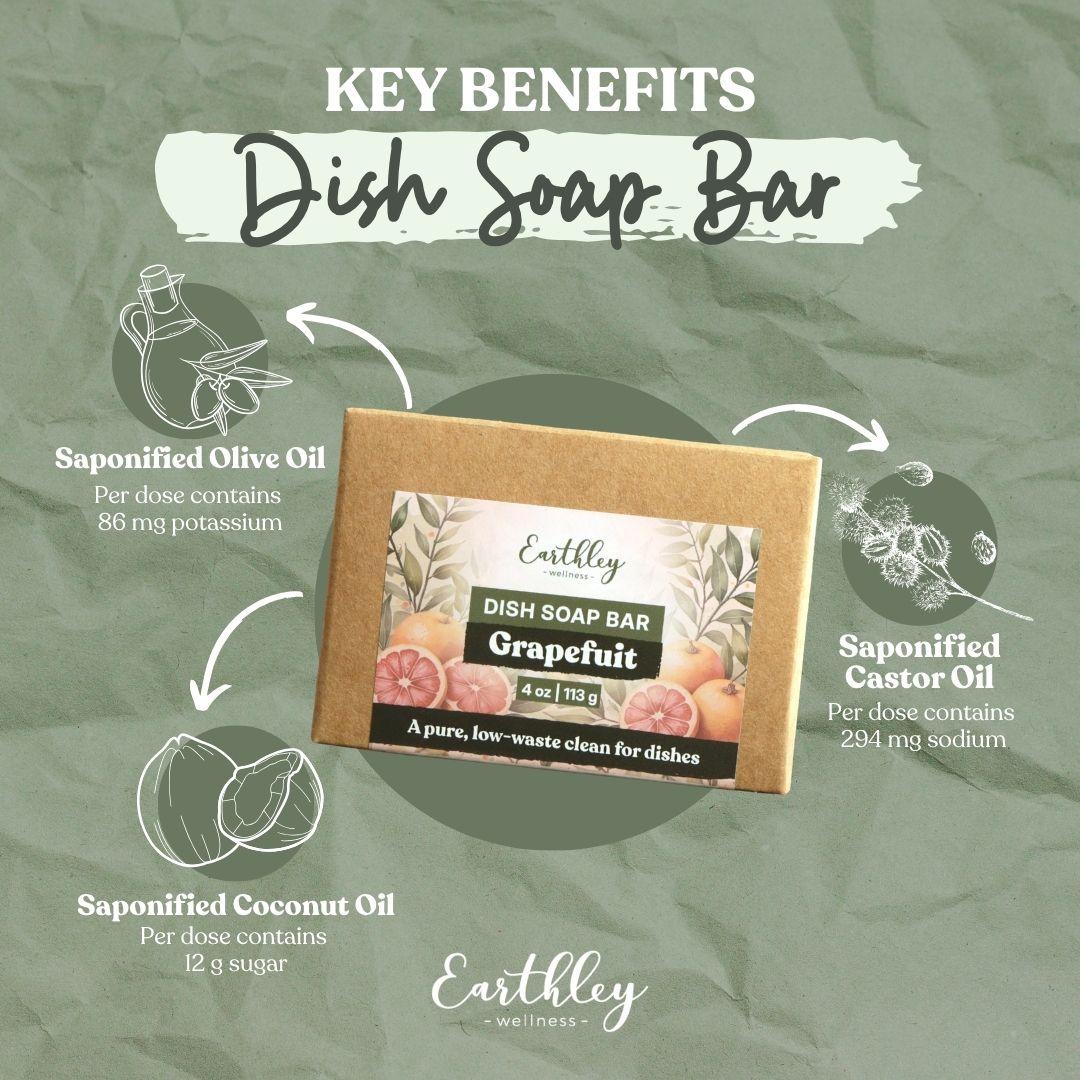 KEY BENEFITS
Dish Soap Bar

Saponified Olive Oil
Per dose contains
86 mg potassium

Earthley
- wellness -
DISH SOAP BAR
Grapefuit
4 oz | 113 g
A pure, low-waste clean for dishes

Saponified Castor Oil
Per dose contains
294 mg sodium

Saponified Coconut Oil
Per dose contains
12 g sugar

Earthley
- wellness -